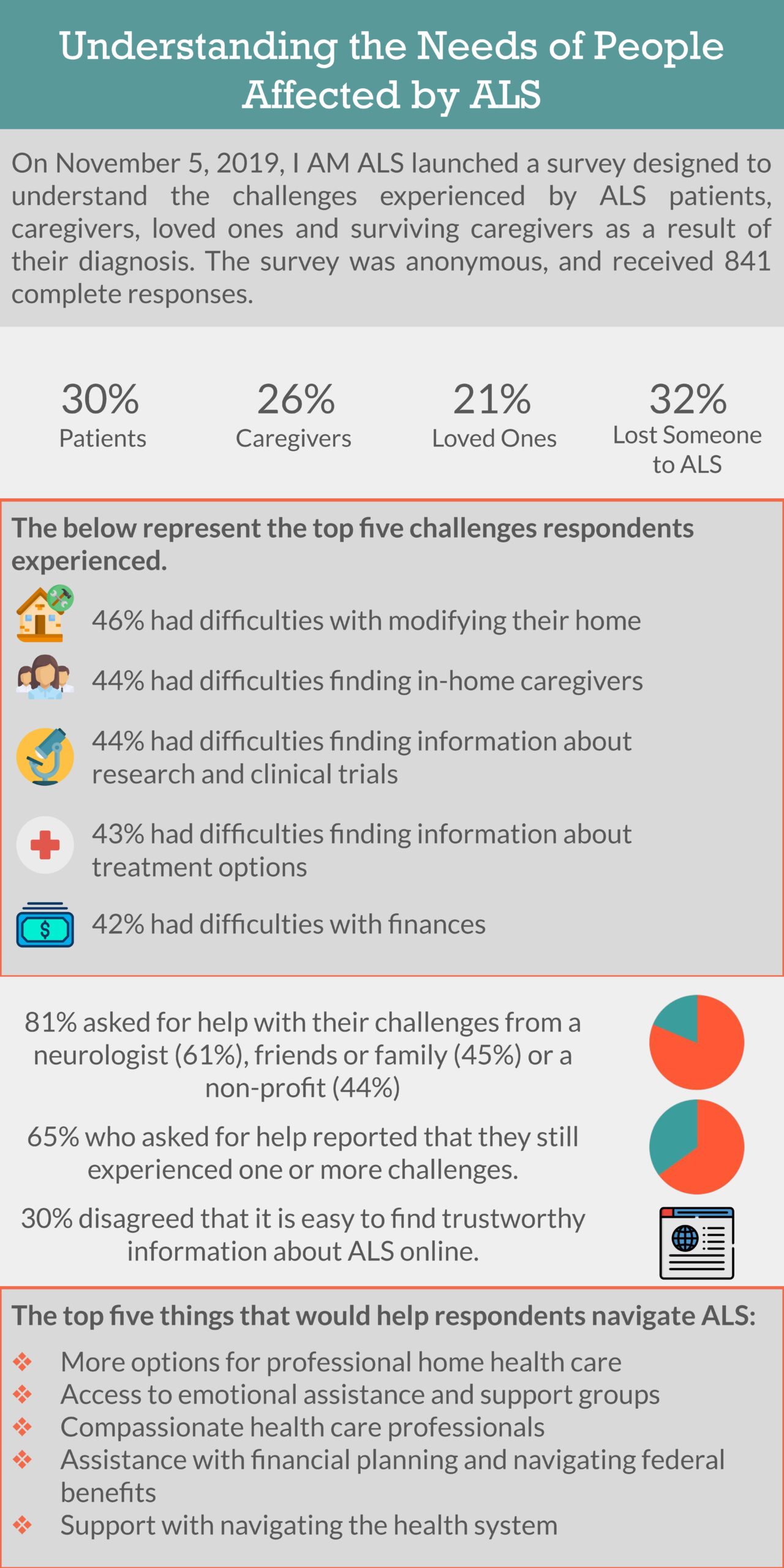 Understanding the Needs of People Affected by ALS

On November 5, 2019, I AM ALS launched a survey designed to understand the challenges experienced by ALS patients, caregivers, loved ones and surviving caregivers as a result of their diagnosis. The survey was anonymous, and received 841 complete responses.

30%
Patients

26%
Caregivers

21%
Loved Ones

32%
Lost Someone to ALS

The below represent the top five challenges respondents experienced.

46% had difficulties with modifying their home

44% had difficulties finding in-home caregivers

44% had difficulties finding information about research and clinical trials

43% had difficulties finding information about treatment options

$

42% had difficulties with finances

81% asked for help with their challenges from a neurologist (61%), friends or family (45%) or a non-profit (44%)

65% who asked for help reported that they still experienced one or more challenges.

30% disagreed that it is easy to find trustworthy information about ALS online.

The top five things that would help respondents navigate ALS:

❖ More options for professional home health care
❖ Access to emotional assistance and support groups
❖ Compassionate health care professionals
❖ Assistance with financial planning and navigating federal benefits
❖ Support with navigating the health system